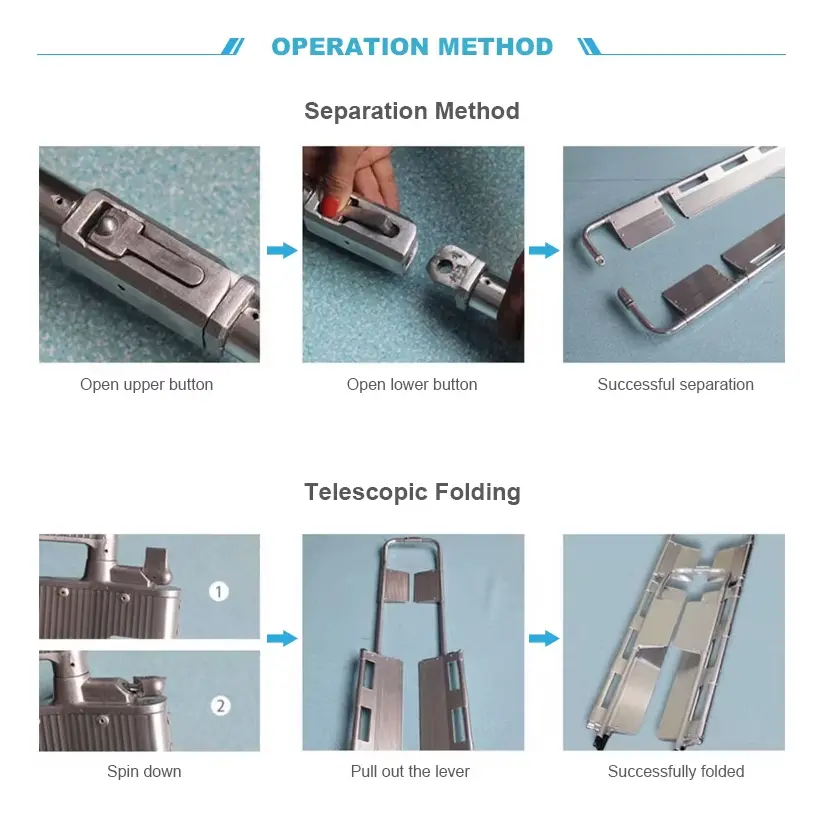 OPERATION METHOD

Separation Method

Open upper button

Open lower button

Successful separation

Telescopic Folding

1

2

Spin down

Pull out the lever

Successfully folded